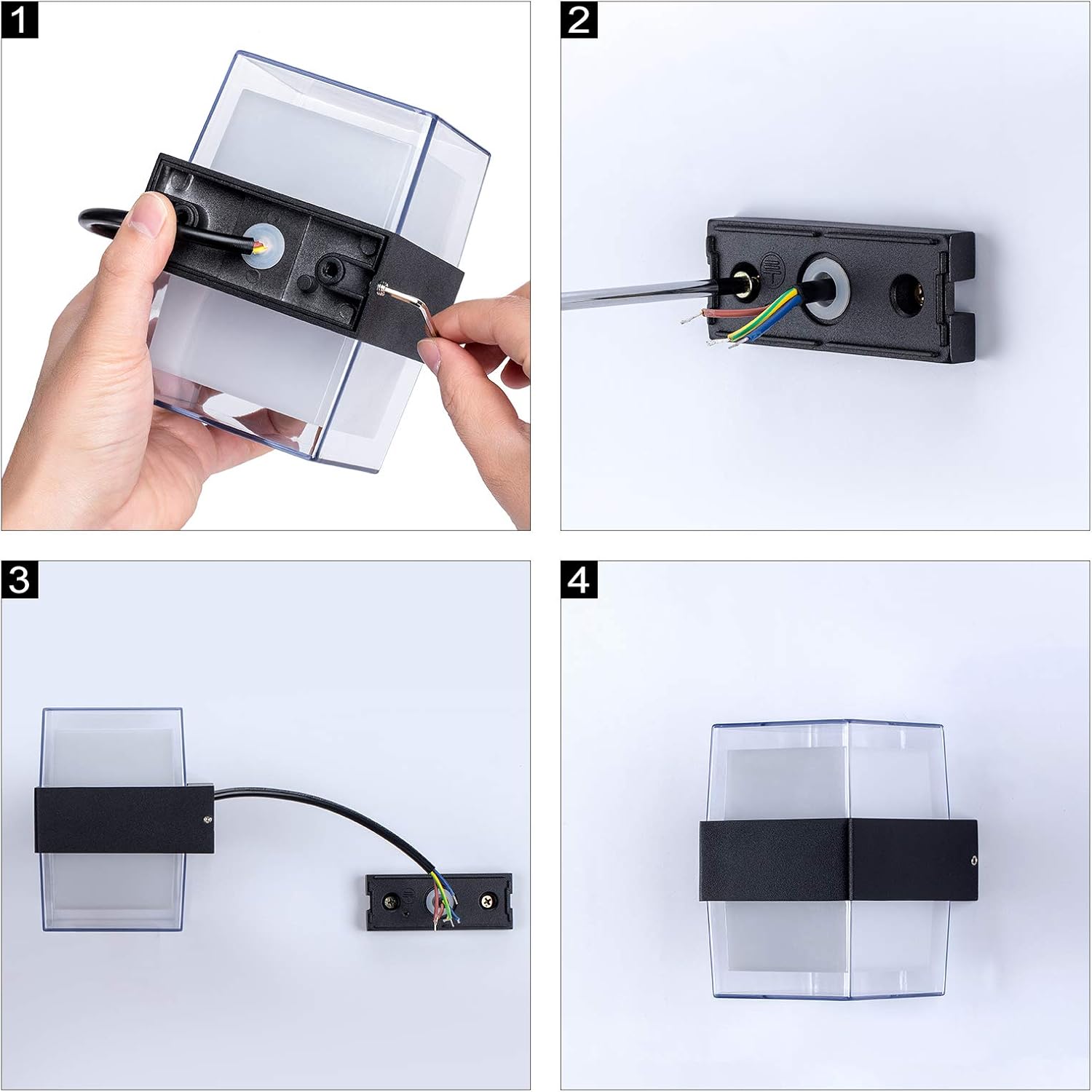 1

2

3

4